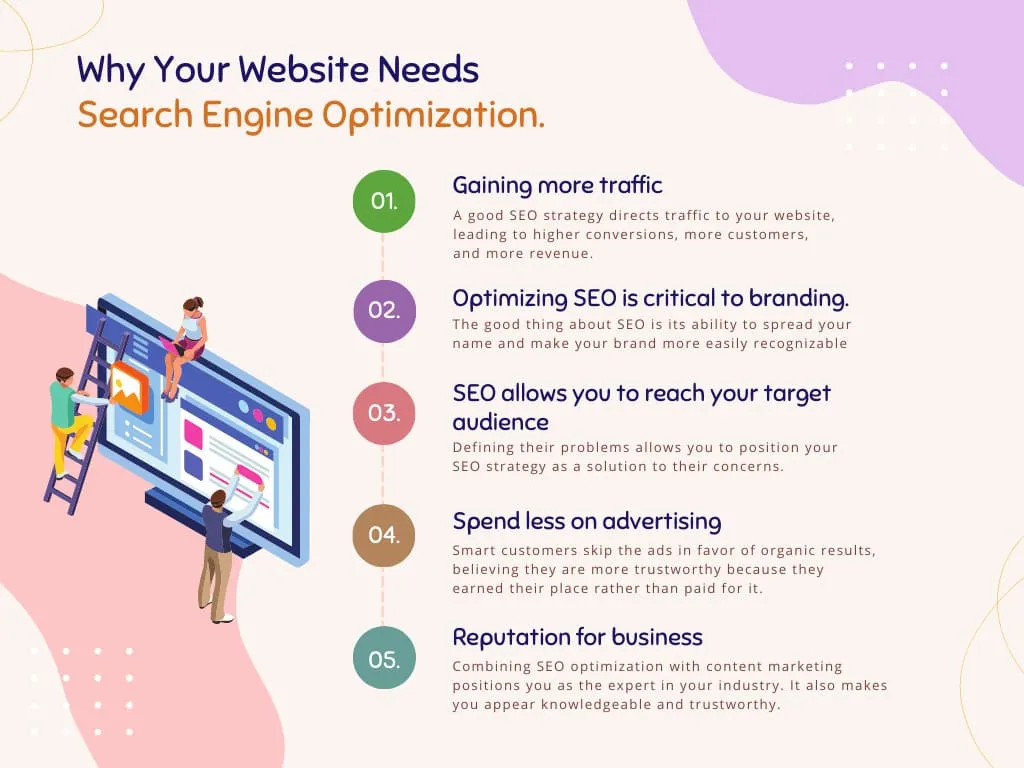 Why Your Website Needs
Search Engine Optimization.

01.
Gaining more traffic
A good SEO strategy directs traffic to your website, leading to higher conversions, more customers, and more revenue.

02.
Optimizing SEO is critical to branding.
The good thing about SEO is its ability to spread your name and make your brand more easily recognizable

03.
SEO allows you to reach your target audience
Defining their problems allows you to position your SEO strategy as a solution to their concerns.

04.
Spend less on advertising
Smart customers skip the ads in favor of organic results, believing they are more trustworthy because they earned their place rather than paid for it.

05.
Reputation for business
Combining SEO optimization with content marketing positions you as the expert in your industry. It also makes you appear knowledgeable and trustworthy.